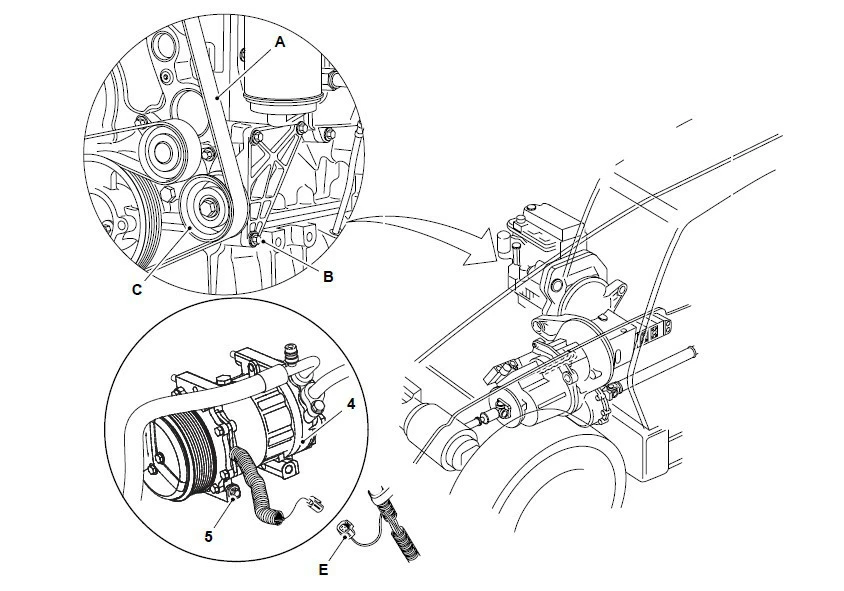 A
B
C
4
5
E